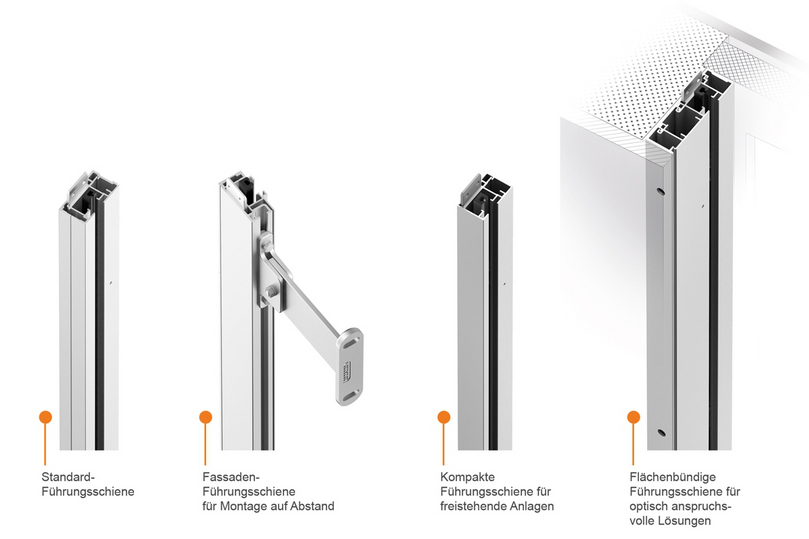 Standard-Führungsschiene

Fassaden-Führungsschiene für Montage auf Abstand

Kompakte Führungsschiene für freistehende Anlagen

Flächenbündige Führungsschiene für optisch anspruchsvolle Lösungen